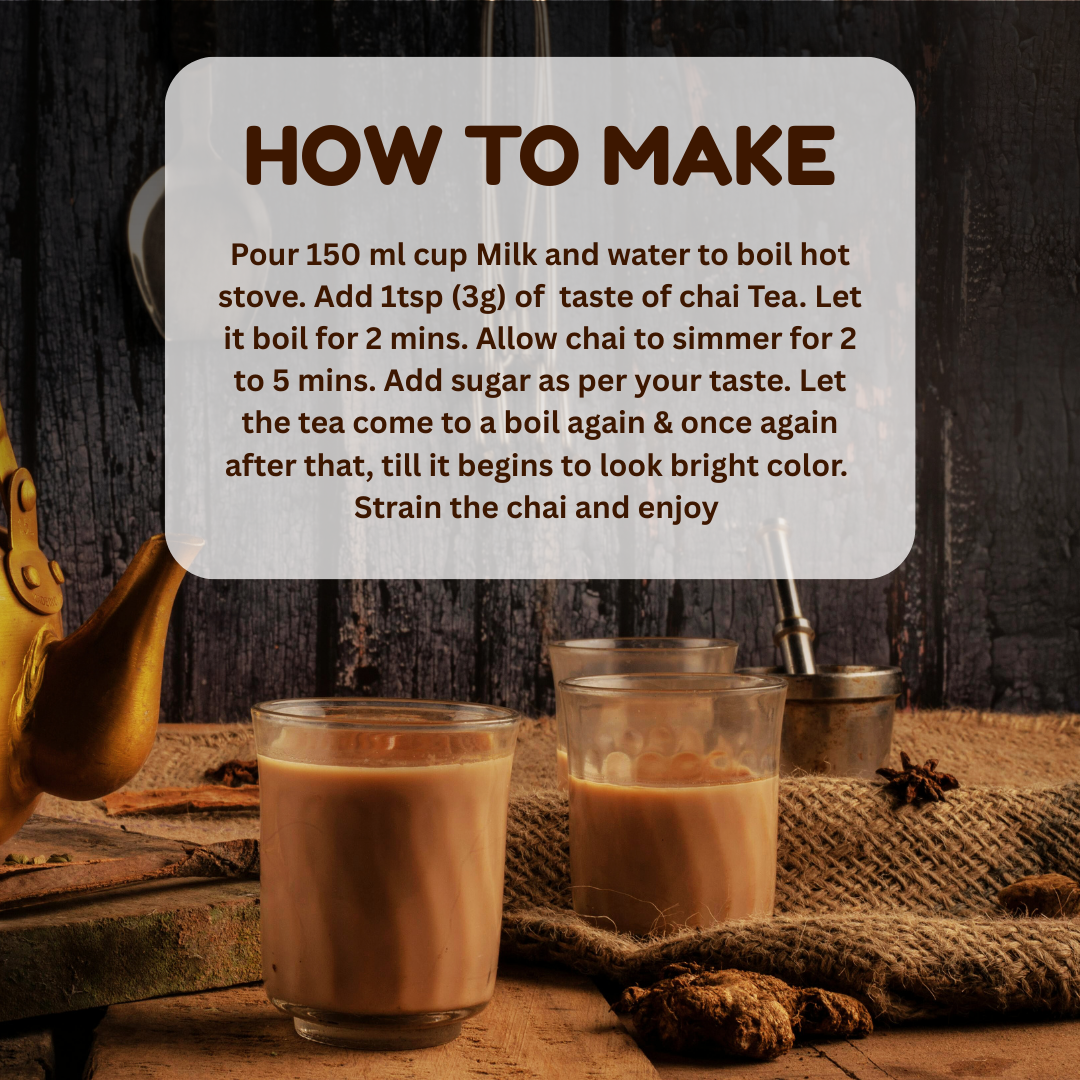 HOW TO MAKE

Pour 150 ml cup Milk and water to boil hot stove. Add 1tsp (3g) of taste of chai Tea. Let it boil for 2 mins. Allow chai to simmer for 2 to 5 mins. Add sugar as per your taste. Let the tea come to a boil again & once again after that, till it begins to look bright color. Strain the chai and enjoy