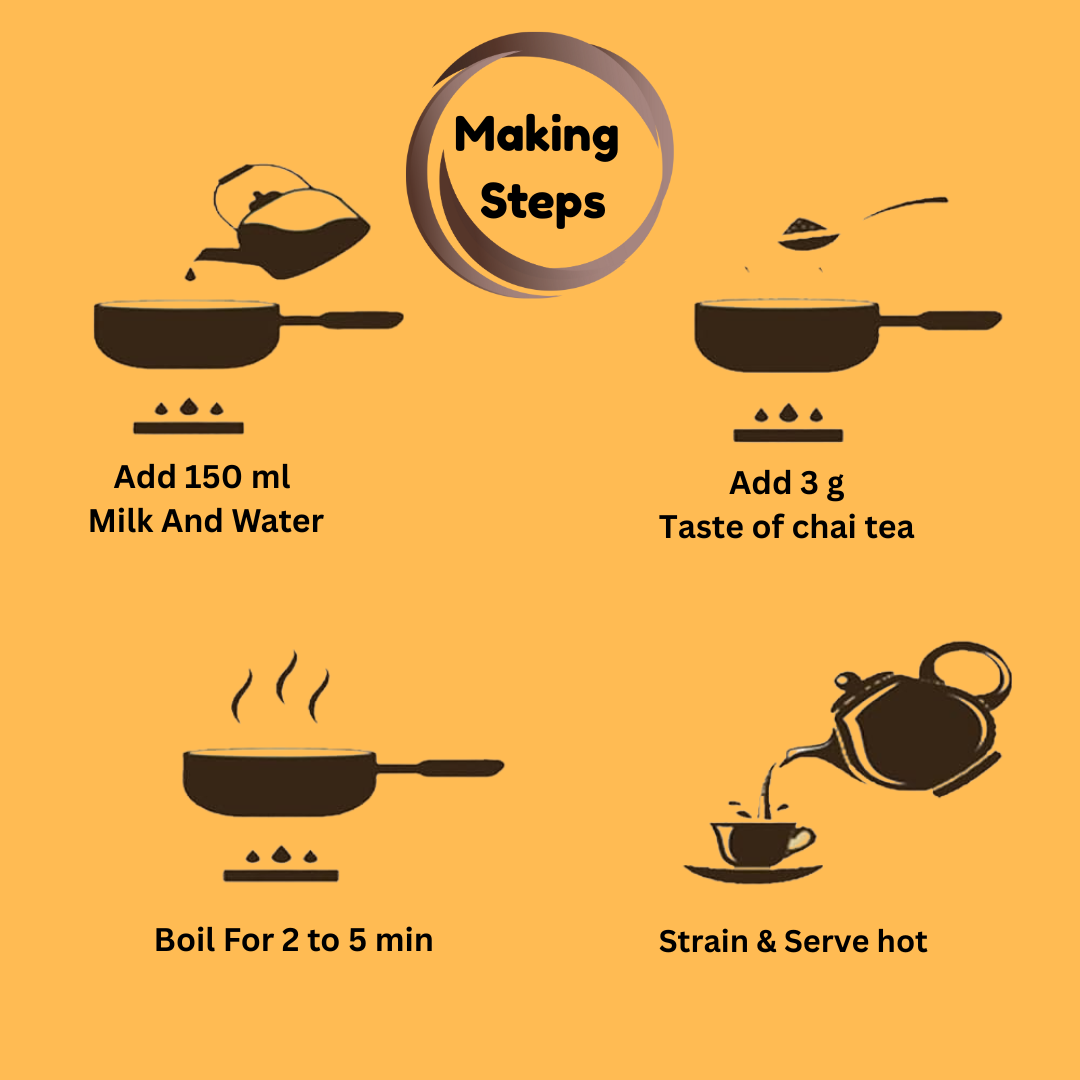 Making Steps

Add 150 ml
Milk And Water

Add 3 g
Taste of chai tea

Boil For 2 to 5 min

Strain & Serve hot